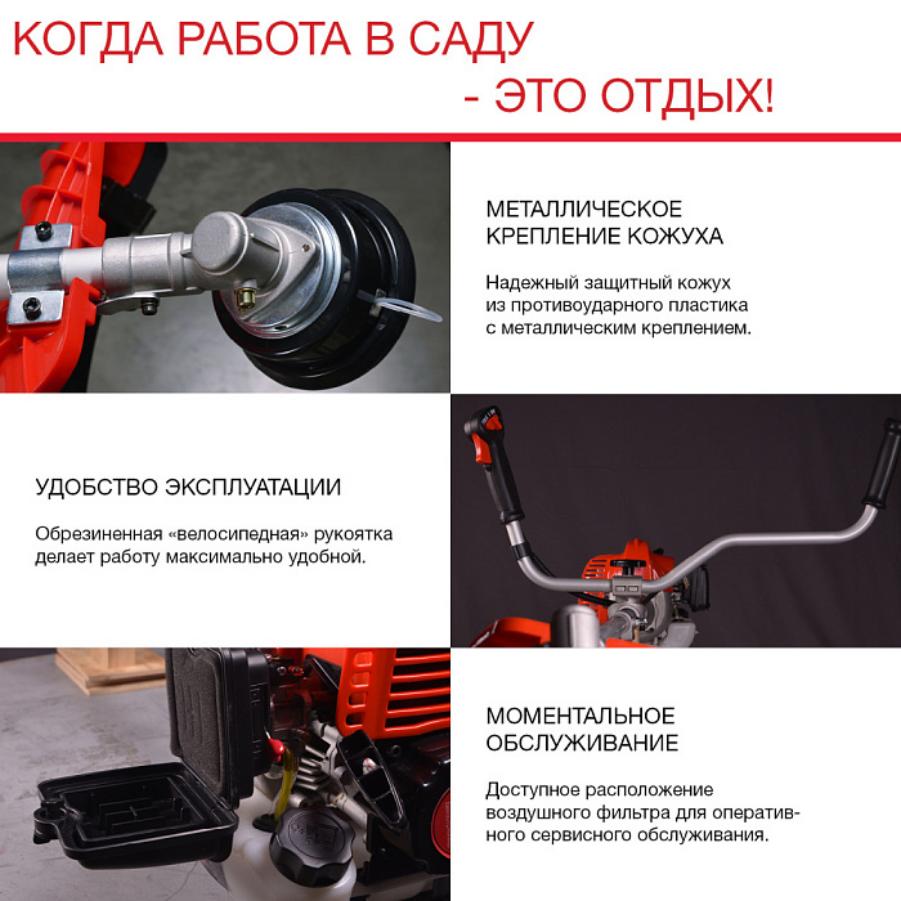 КОГДА РАБОТА В САДУ - ЭТО ОТДЫХ!

МЕТАЛЛИЧЕСКОЕ КРЕПЛЕНИЕ КОЖУХА

Надежный защитный кожух из противоударного пластика с металлическим креплением.

УДОБСТВО ЭКСПЛУАТАЦИИ

Обрезиненная «велосипедная» рукоятка делает работу максимально удобной.

МОМЕНТАЛЬНОЕ ОБСЛУЖИВАНИЕ

Доступное расположение воздушного фильтра для оперативного сервисного обслуживания.